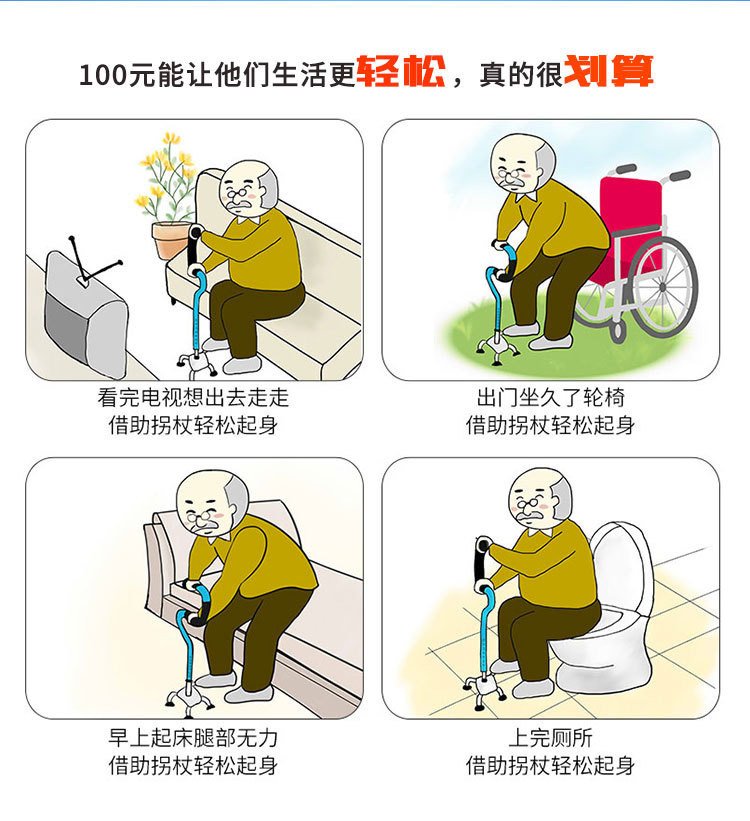 100元能让他们生活更轻松，真的很划算

看完电视想出去走走
借助拐杖轻松起身

出门坐久了轮椅
借助拐杖轻松起身

早上起床腿部无力
借助拐杖轻松起身

上完厕所
借助拐杖轻松起身