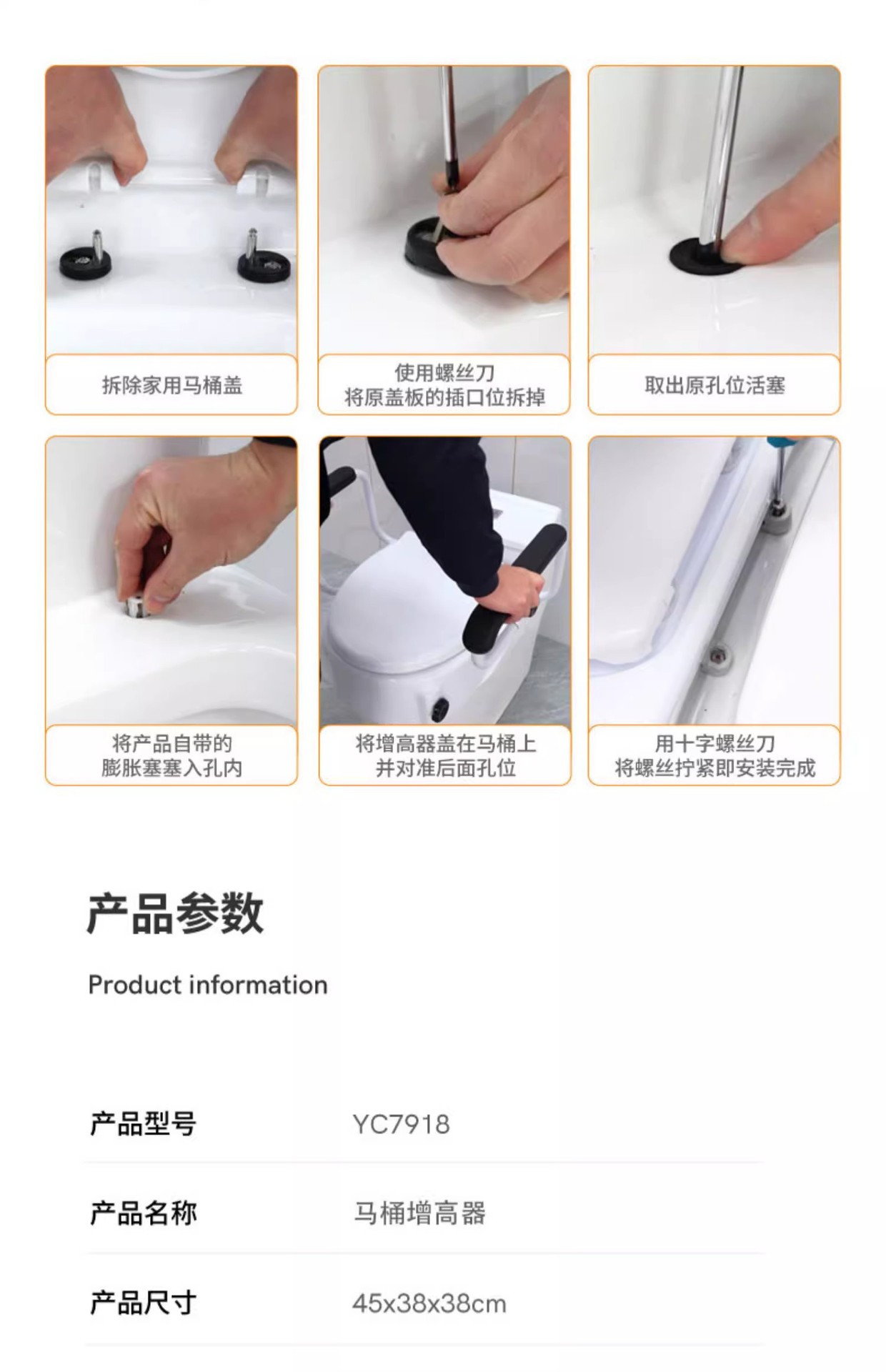 拆除家用马桶盖

使用螺丝刀
将原盖板的插口位拆掉

取出原孔位活塞

将产品自带的
膨胀塞塞入孔内

将增高器盖在马桶上
并对准后面孔位

用十字螺丝刀
将螺丝拧紧即安装完成

产品参数

Product information

| 产品型号 | YC7918 |
|---|---|
| 产品名称 | 马桶增高器 |
| 产品尺寸 | 45x38x38cm |