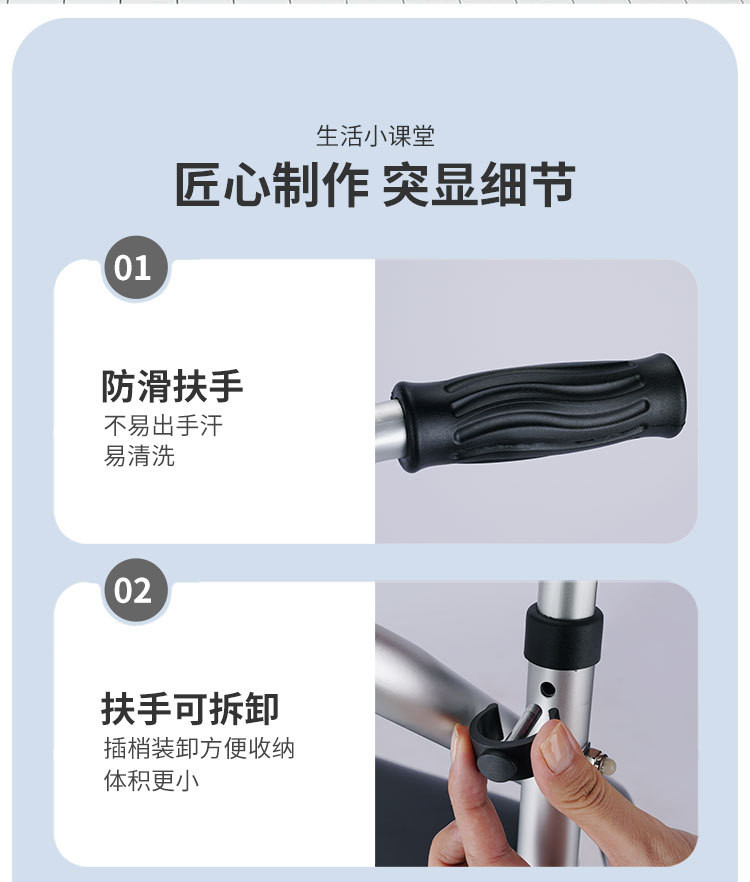 生活小课堂

匠心制作 突显细节

01

防滑扶手

不易出手汗
易清洗

02

扶手可拆卸

插梢装卸方便收纳
体积更小